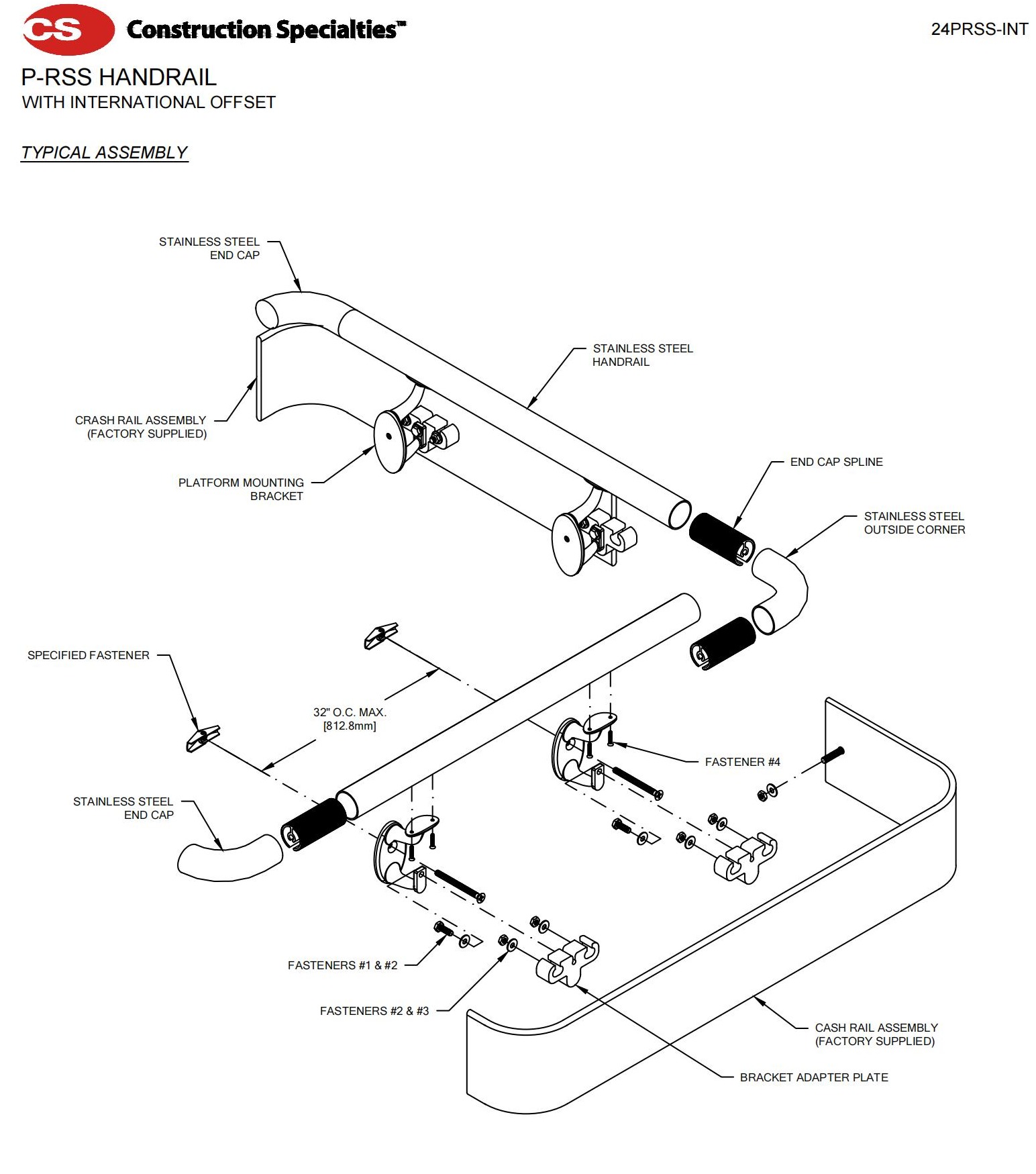 CS Construction Specialties™

24PRSS-INT

P-RSS HANDRAIL
WITH INTERNATIONAL OFFSET

TYPICAL ASSEMBLY

STAINLESS STEEL END CAP

STAINLESS STEEL HANDRAIL

CRASH RAIL ASSEMBLY (FACTORY SUPPLIED)

PLATFORM MOUNTING BRACKET

END CAP SPLINE

STAINLESS STEEL OUTSIDE CORNER

SPECIFIED FASTENER

32" O.C. MAX. [812.8mm]

FASTENER #4

STAINLESS STEEL END CAP

FASTENERS #1 & #2

FASTENERS #2 & #3

CASH RAIL ASSEMBLY (FACTORY SUPPLIED)

BRACKET ADAPTER PLATE