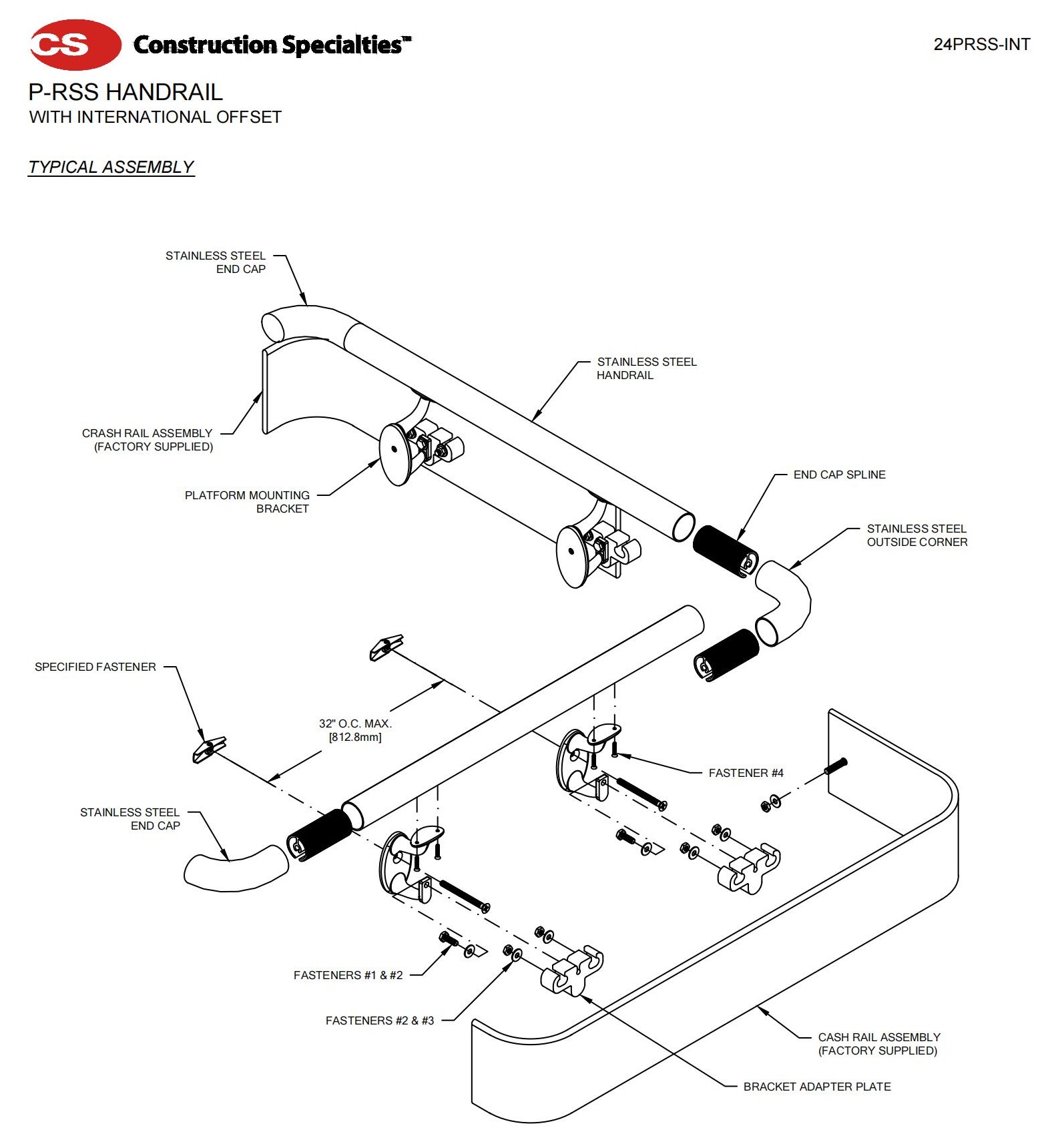 CS Construction Specialties™

24PRSS-INT

P-RSS HANDRAIL
WITH INTERNATIONAL OFFSET

TYPICAL ASSEMBLY

STAINLESS STEEL END CAP

STAINLESS STEEL HANDRAIL

CRASH RAIL ASSEMBLY (FACTORY SUPPLIED)

PLATFORM MOUNTING BRACKET

END CAP SPLINE

STAINLESS STEEL OUTSIDE CORNER

SPECIFIED FASTENER

32" O.C. MAX. [812.8mm]

FASTENER #4

STAINLESS STEEL END CAP

FASTENERS #1 & #2

FASTENERS #2 & #3

CASH RAIL ASSEMBLY (FACTORY SUPPLIED)

BRACKET ADAPTER PLATE